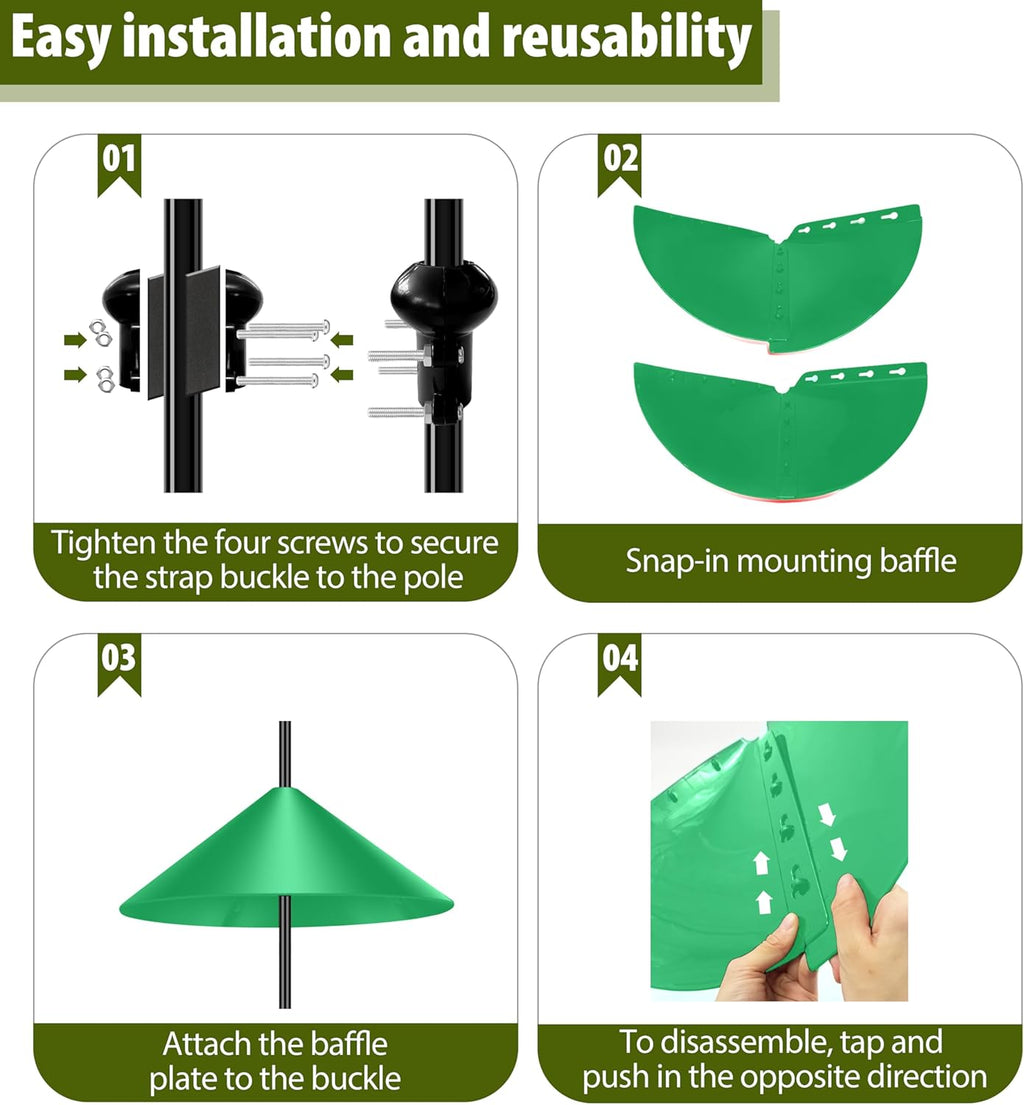 Easy installation and reusability

01

Tighten the four screws to secure the strap buckle to the pole

02

Snap-in mounting baffle

03

Attach the baffle plate to the buckle

04

To disassemble, tap and push in the opposite direction