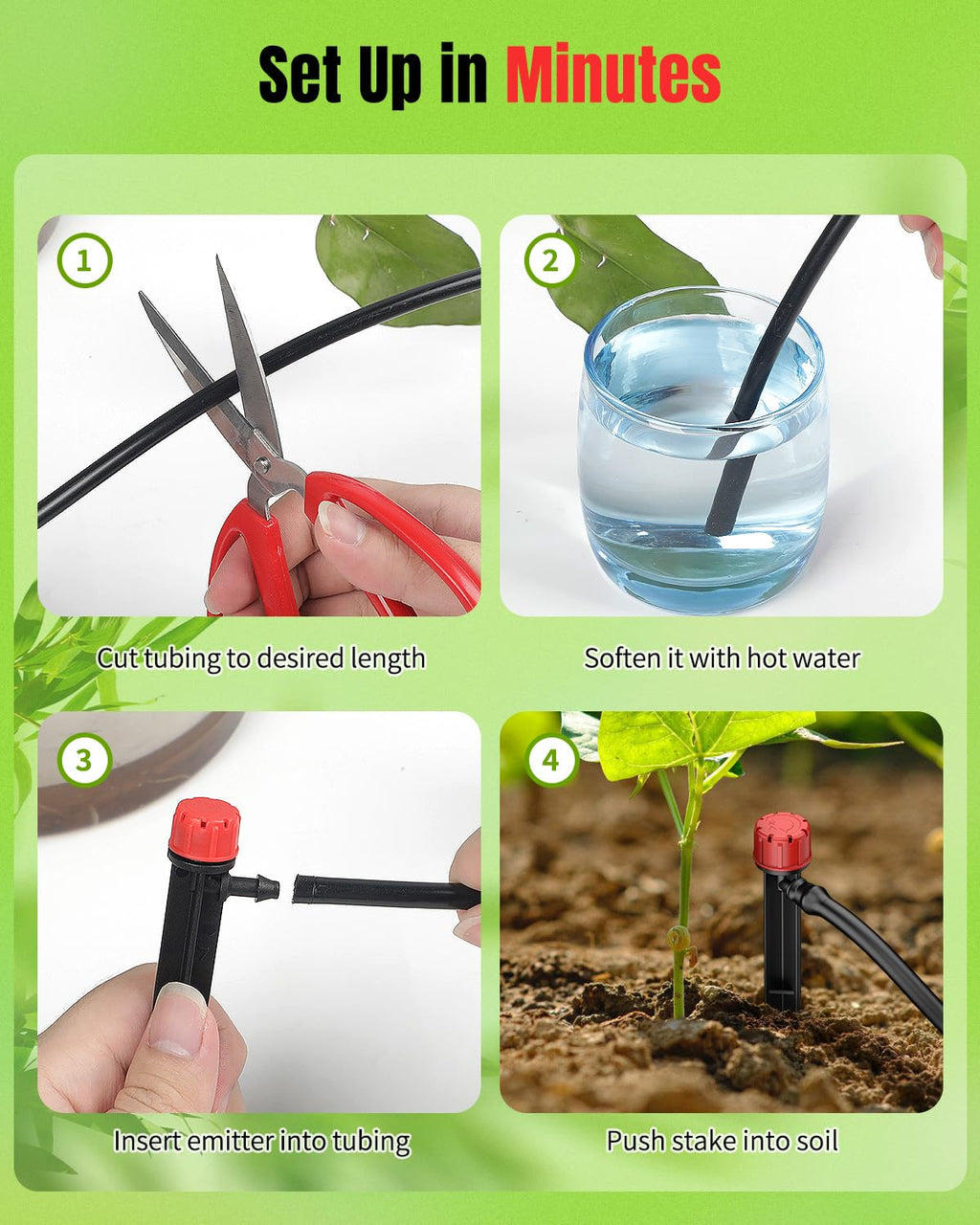 Set Up in Minutes

1

Cut tubing to desired length

2

Soften it with hot water

3

Insert emitter into tubing

4

Push stake into soil