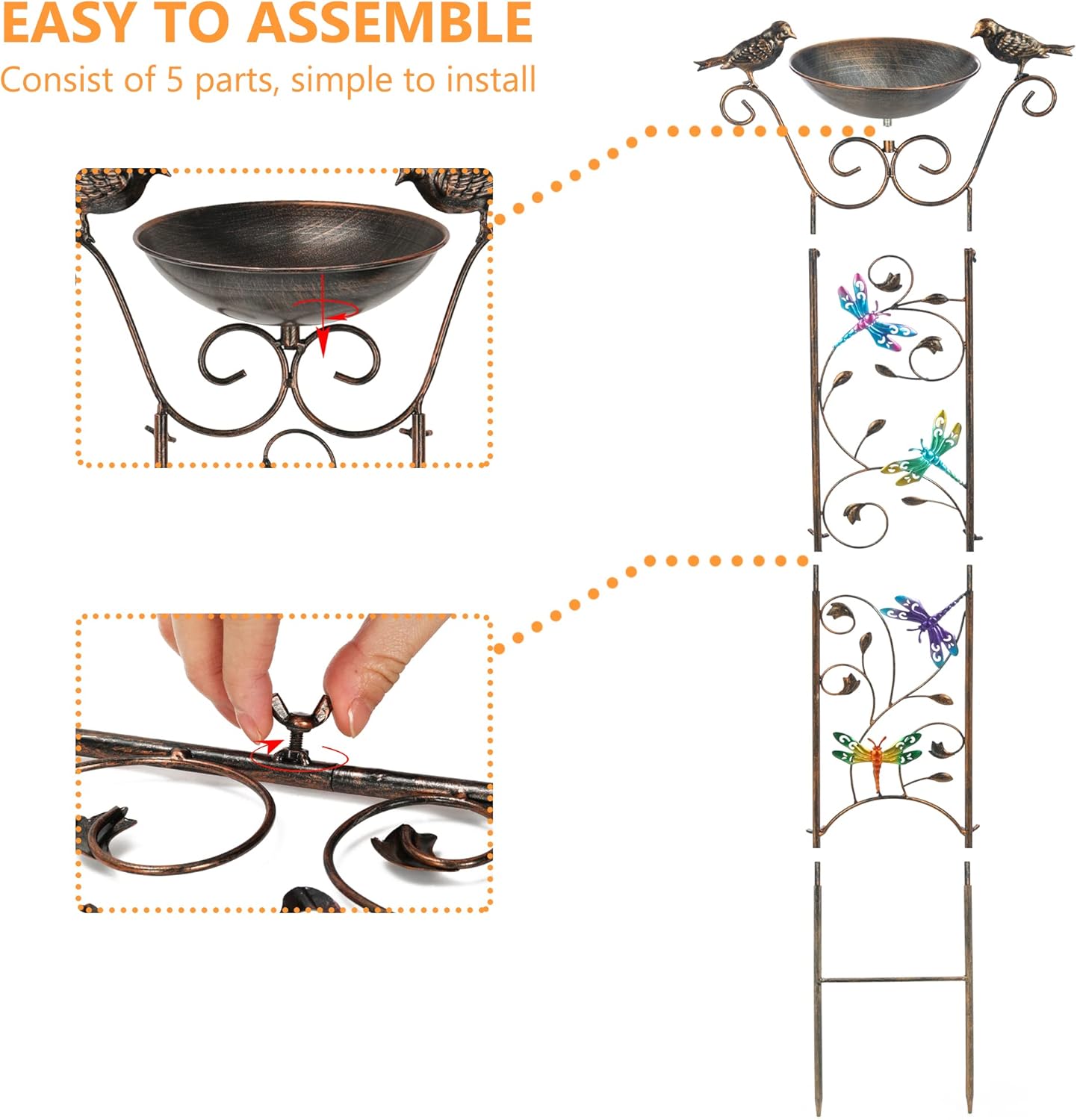 EASY TO ASSEMBLE
Consist of 5 parts, simple to install