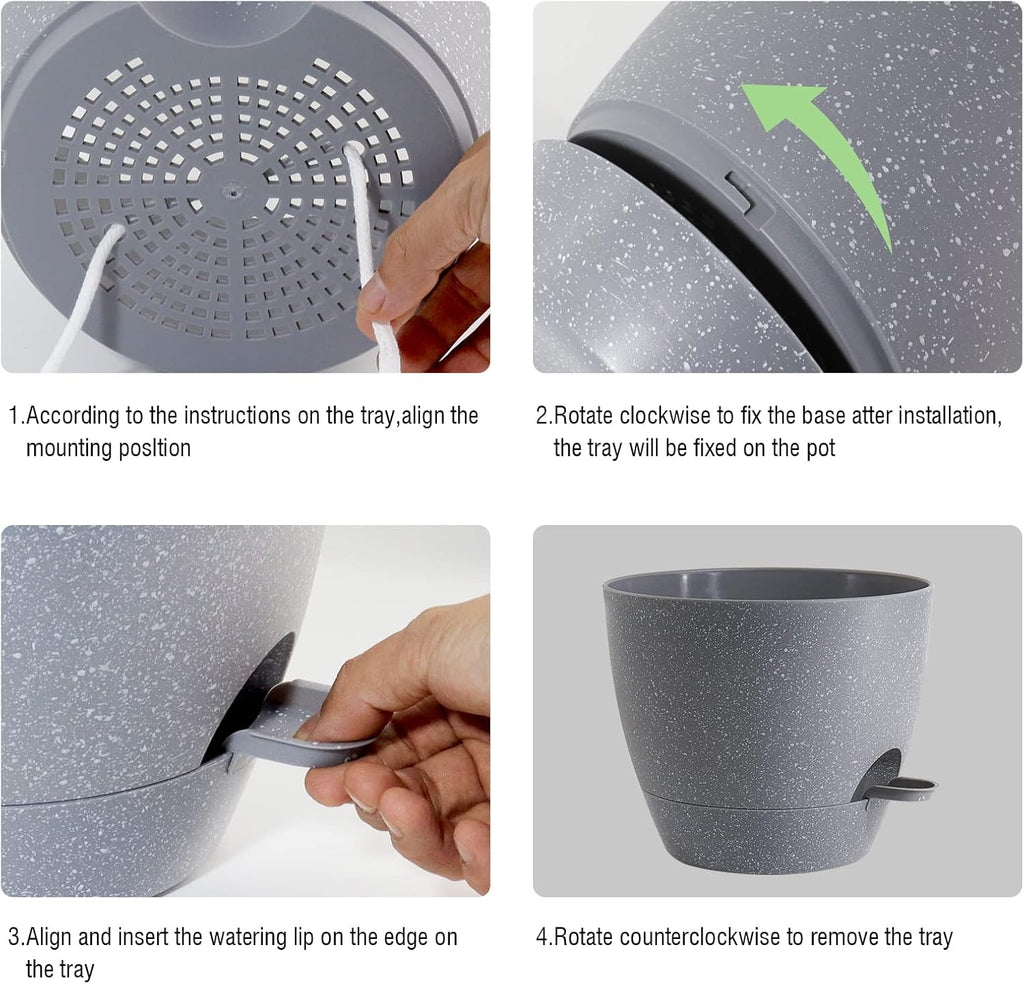 1.According to the instructions on the tray,align the mounting posltion

2.Rotate clockwise to fix the base atter installation, the tray will be fixed on the pot

3.Align and insert the watering lip on the edge on the tray

4.Rotate counterclockwise to remove the tray