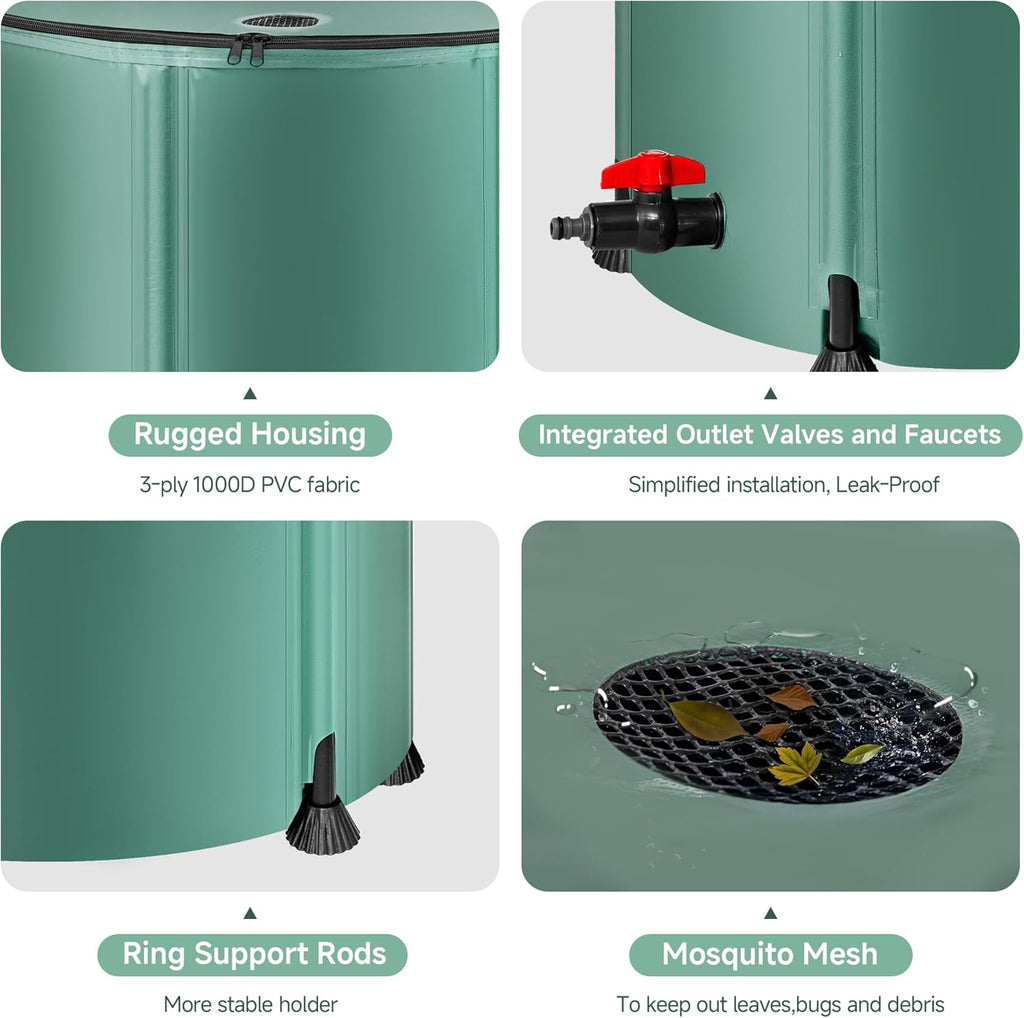 Rugged Housing

3-ply 1000D PVC fabric

Integrated Outlet Valves and Faucets

Simplified installation, Leak-Proof

Ring Support Rods

More stable holder

Mosquito Mesh

To keep out leaves,bugs and debris