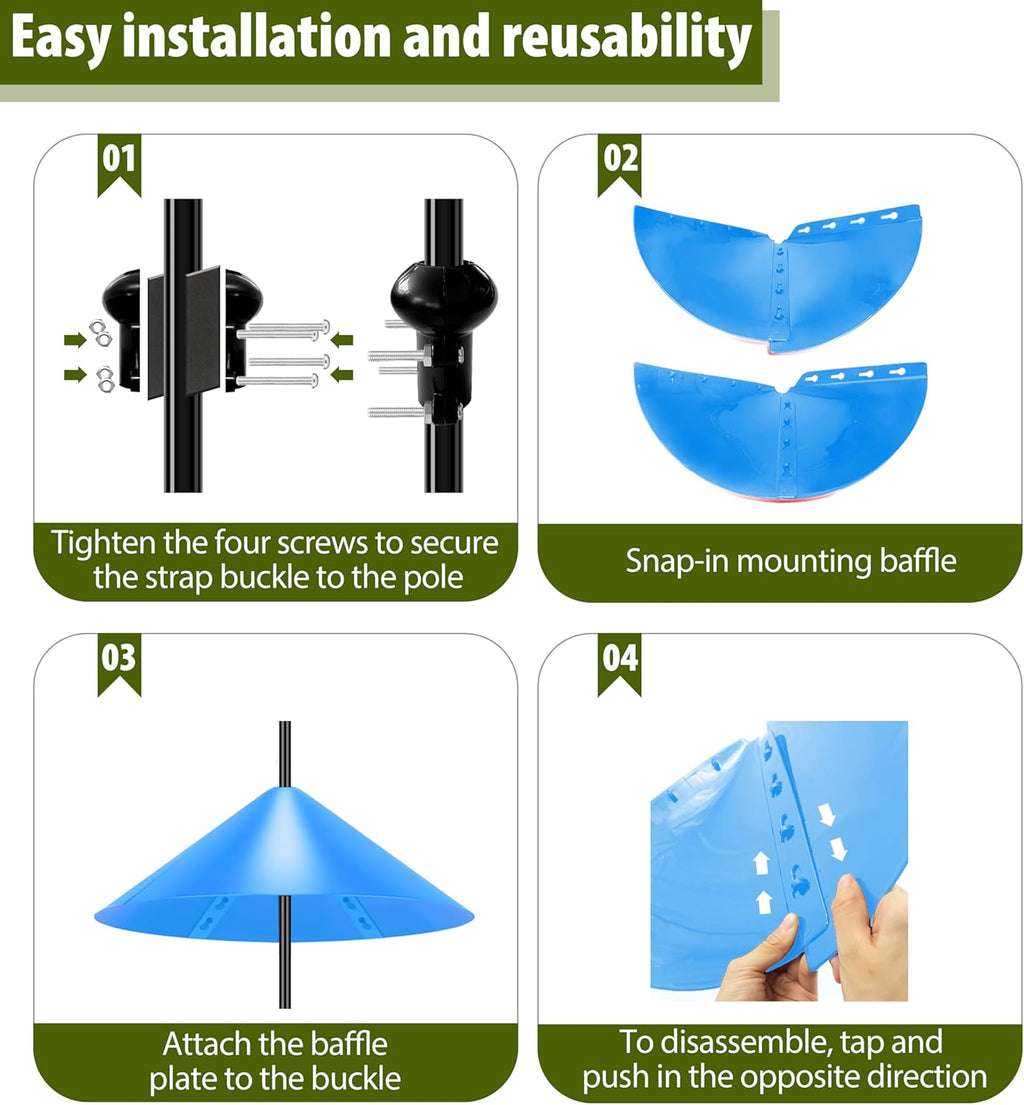 Easy installation and reusability

01

Tighten the four screws to secure the strap buckle to the pole

02

Snap-in mounting baffle

03

Attach the baffle plate to the buckle

04

To disassemble, tap and push in the opposite direction