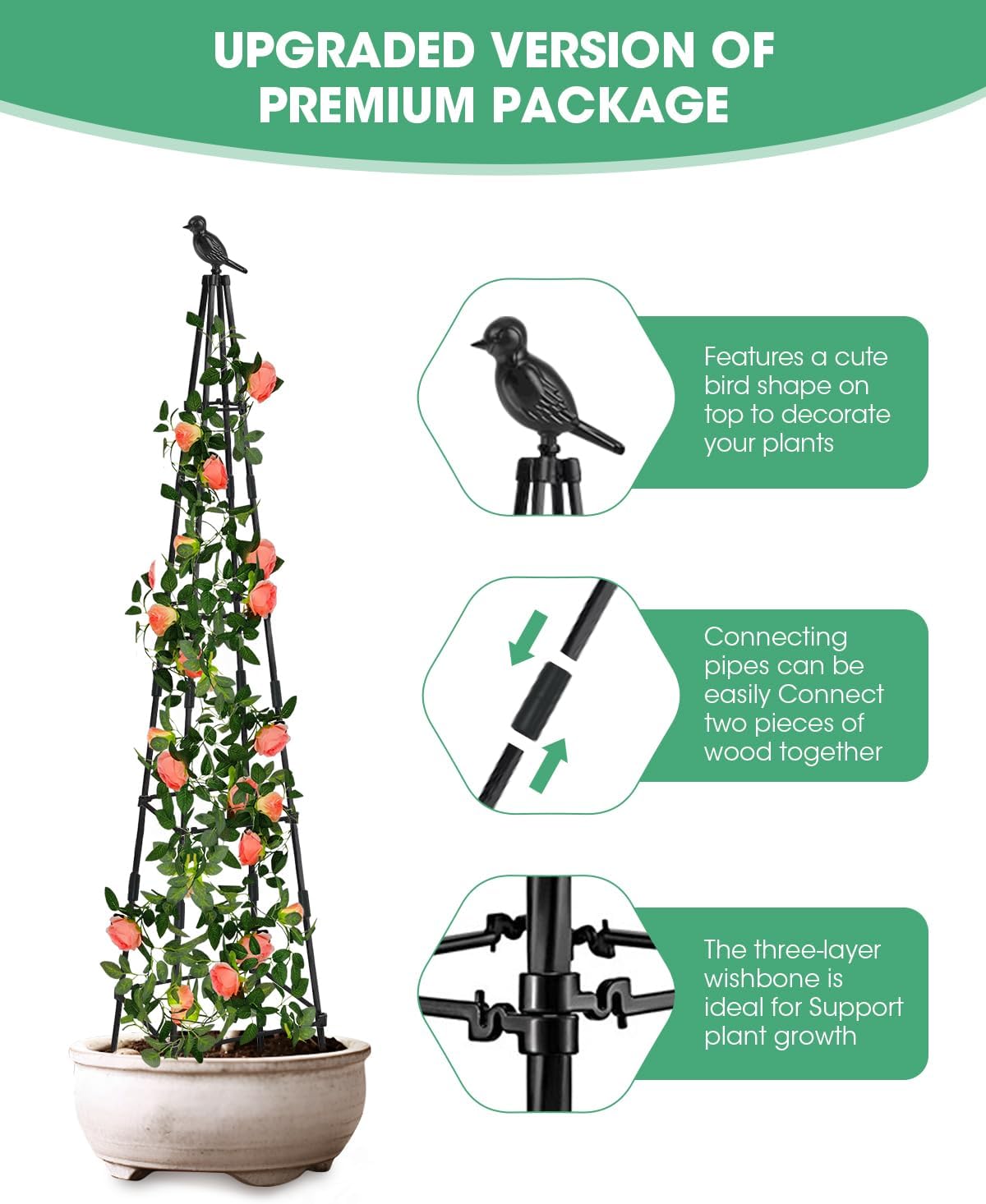 UPGRADED VERSION OF PREMIUM PACKAGE

Features a cute bird shape on top to decorate your plants

Connecting pipes can be easily Connect two pieces of wood together

The three-layer wishbone is ideal for Support plant growth