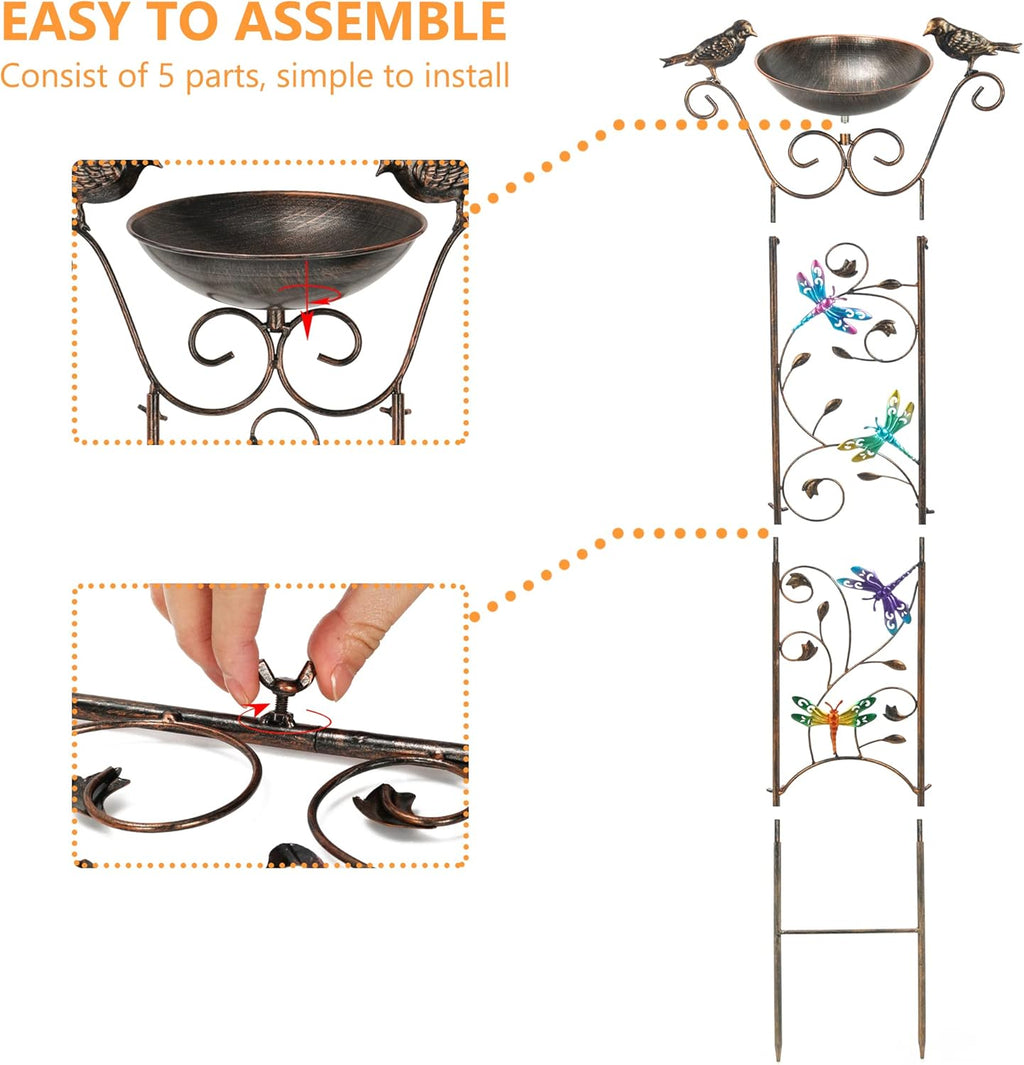 EASY TO ASSEMBLE
Consist of 5 parts, simple to install