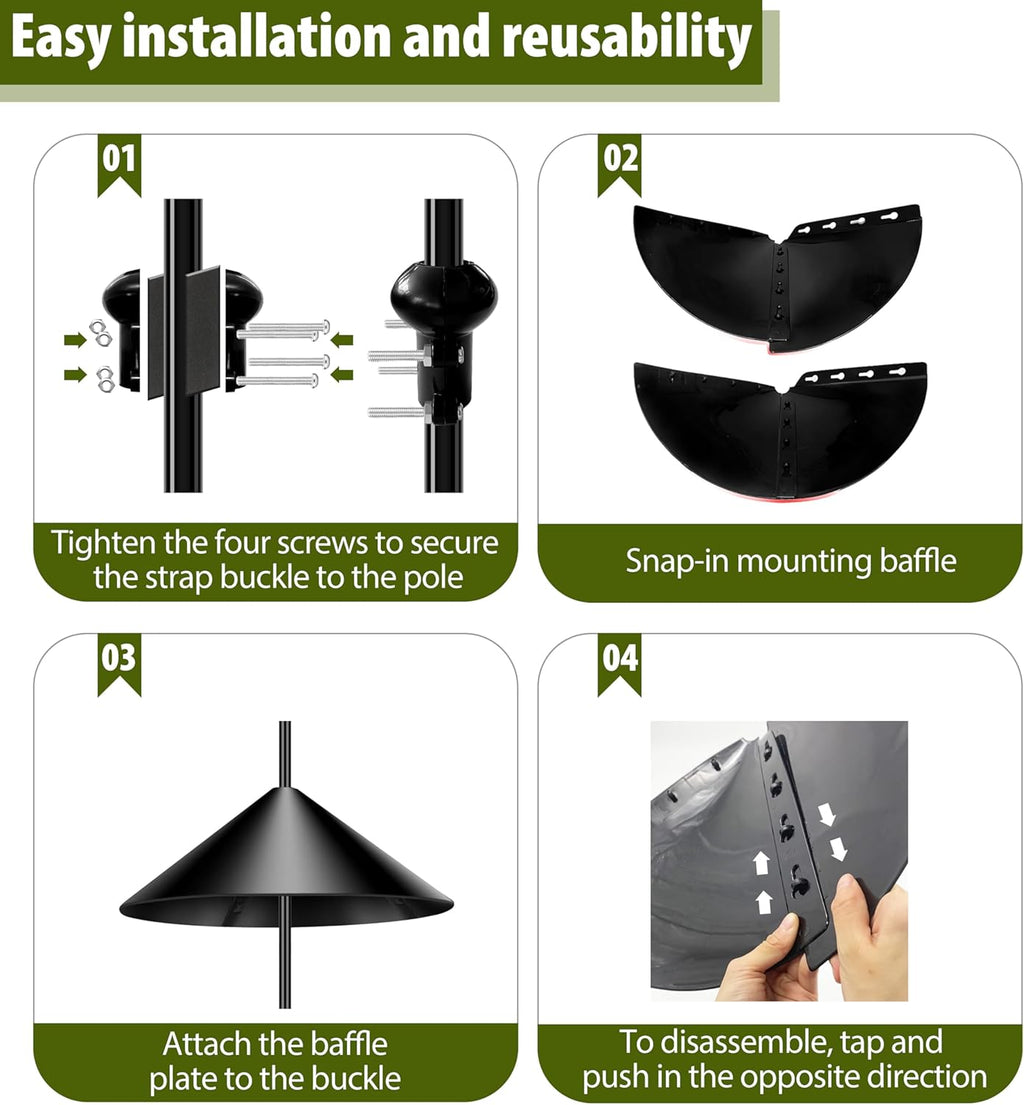 Easy installation and reusability

01

Tighten the four screws to secure the strap buckle to the pole

02

Snap-in mounting baffle

03

Attach the baffle plate to the buckle

04

To disassemble, tap and push in the opposite direction