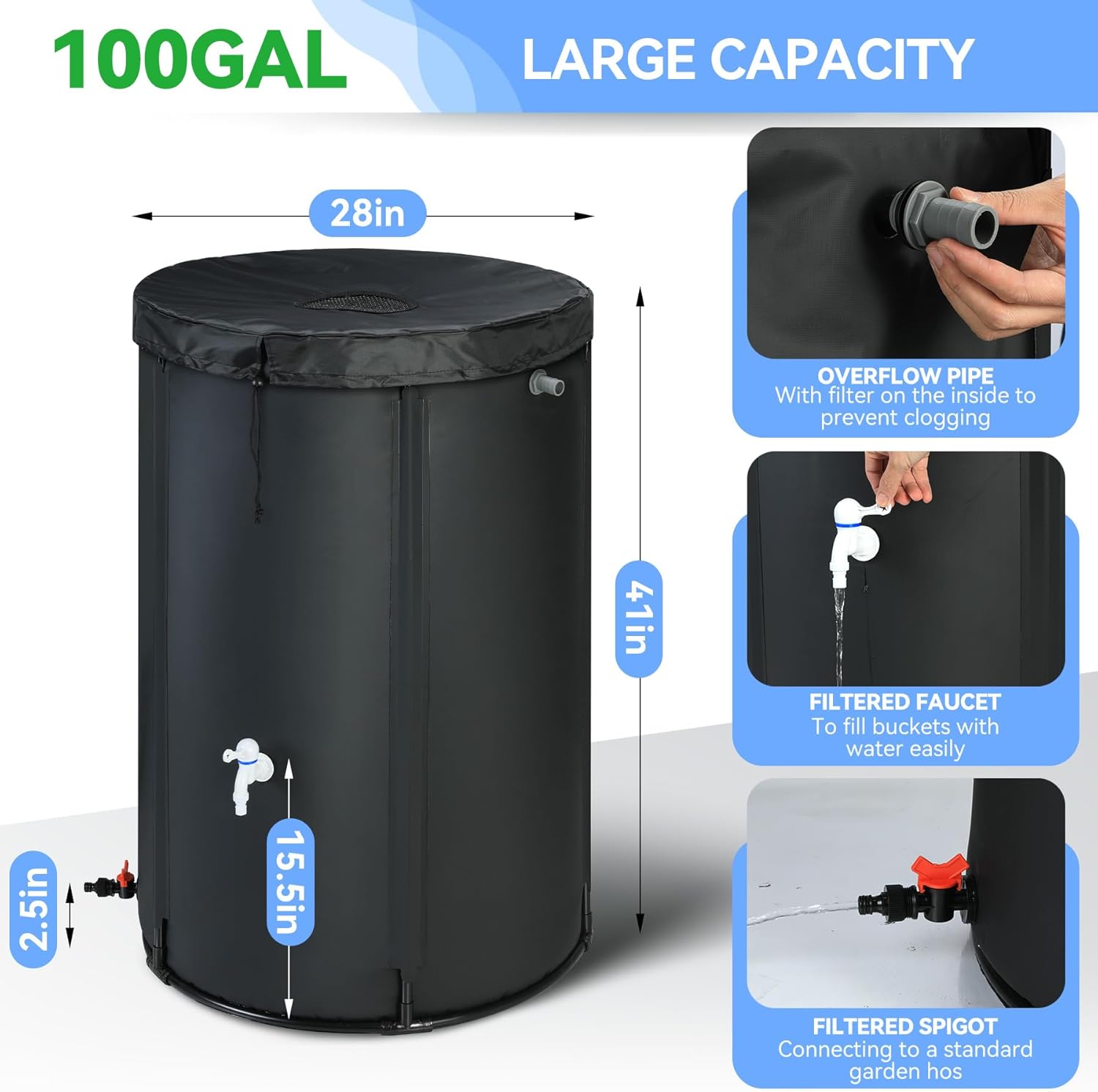 100GAL

LARGE CAPACITY

28in

41in

15.5in

2.5in

OVERFLOW PIPE
With filter on the inside to prevent clogging

FILTERED FAUCET
To fill buckets with water easily

FILTERED SPIGOT
Connecting to a standard garden hos