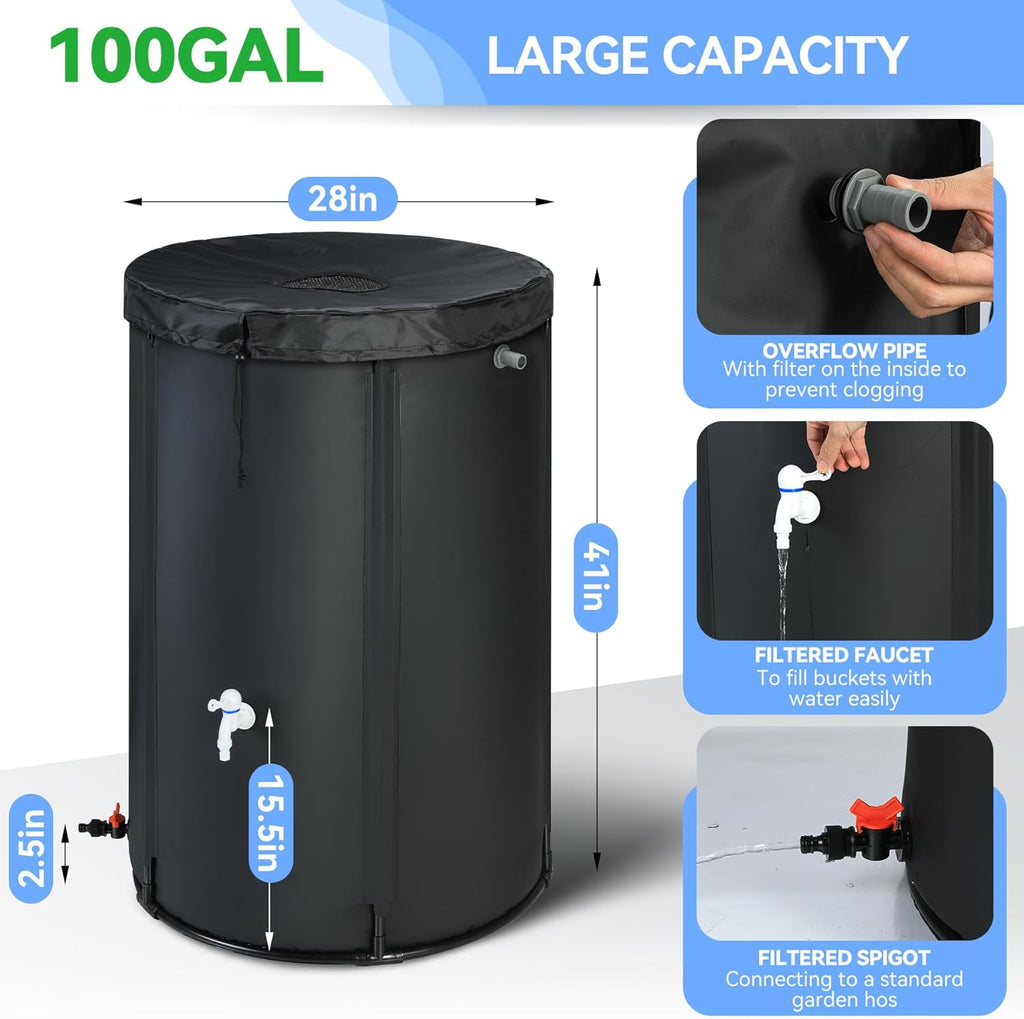 100GAL

LARGE CAPACITY

28in

41in

15.5in

2.5in

OVERFLOW PIPE
With filter on the inside to prevent clogging

FILTERED FAUCET
To fill buckets with water easily

FILTERED SPIGOT
Connecting to a standard garden hos