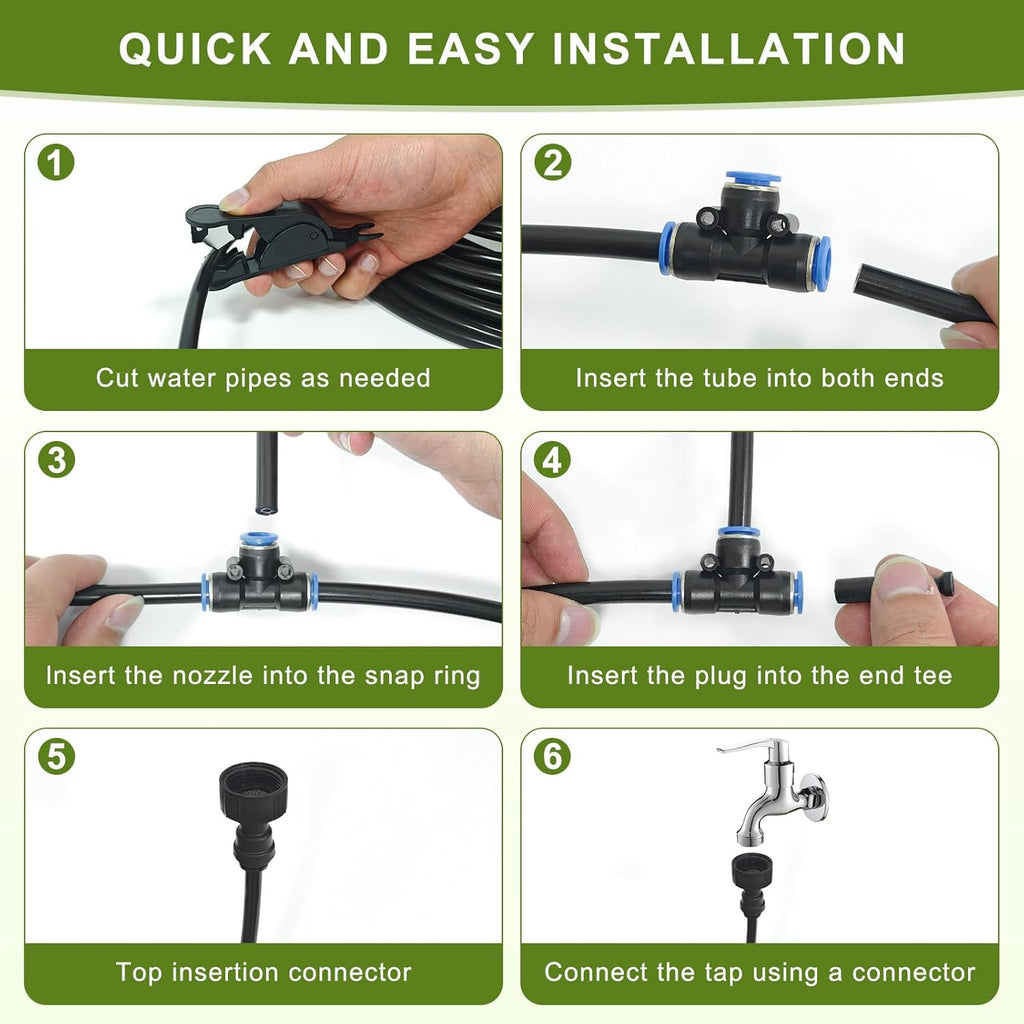 QUICK AND EASY INSTALLATION

1
Cut water pipes as needed

2
Insert the tube into both ends

3
Insert the nozzle into the snap ring

4
Insert the plug into the end tee

5
Top insertion connector

6
Connect the tap using a connector