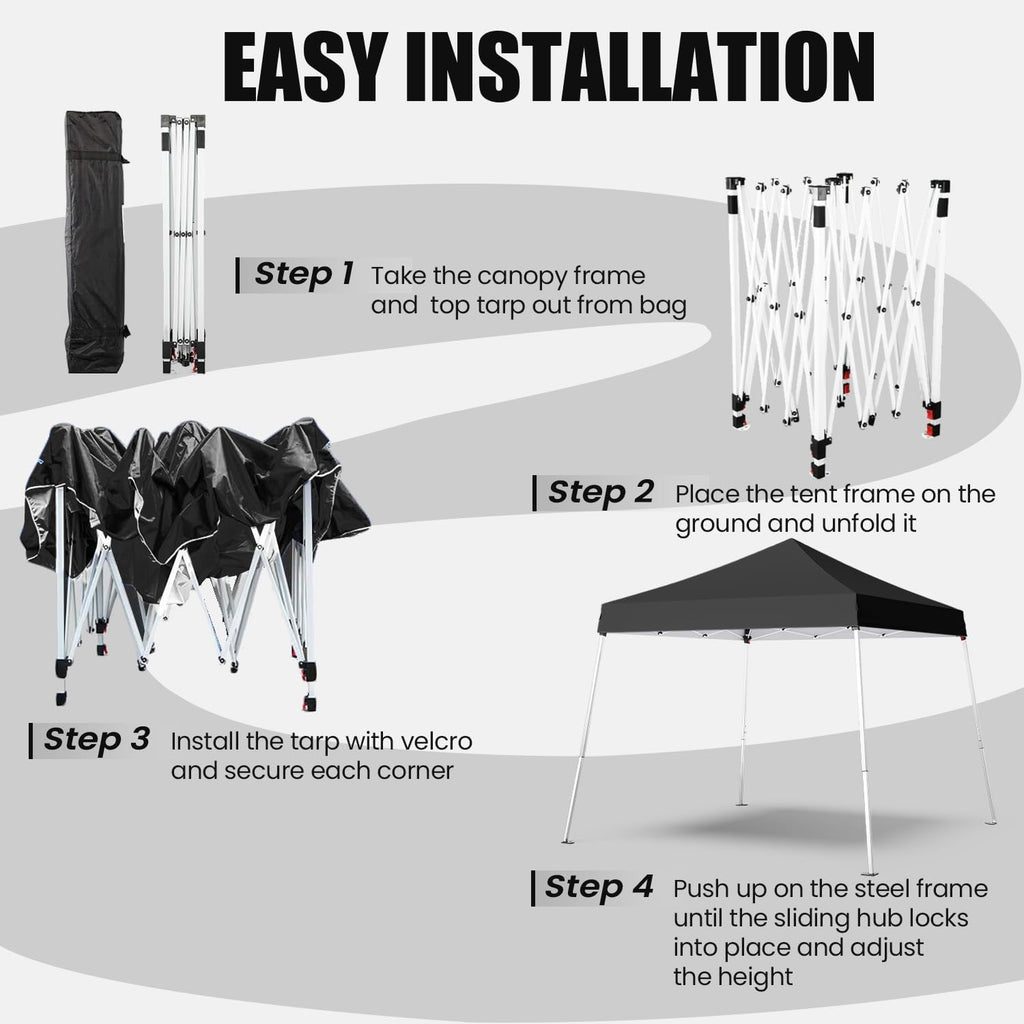 EASY INSTALLATION

Step 1 Take the canopy frame and top tarp out from bag

Step 2 Place the tent frame on the ground and unfold it

Step 3 Install the tarp with velcro and secure each corner

Step 4 Push up on the steel frame until the sliding hub locks into place and adjust the height