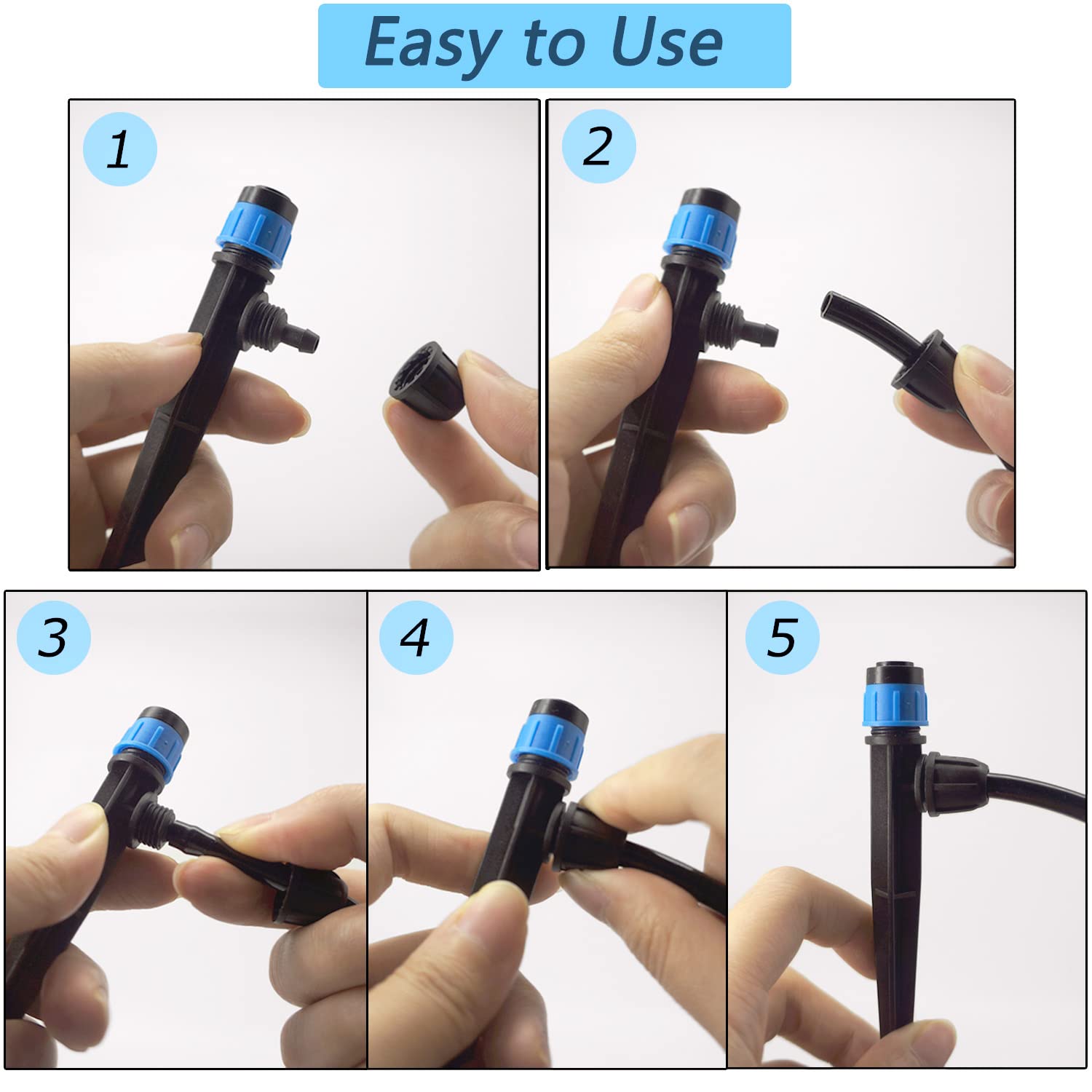 Easy to Use

1

2

3

4

5