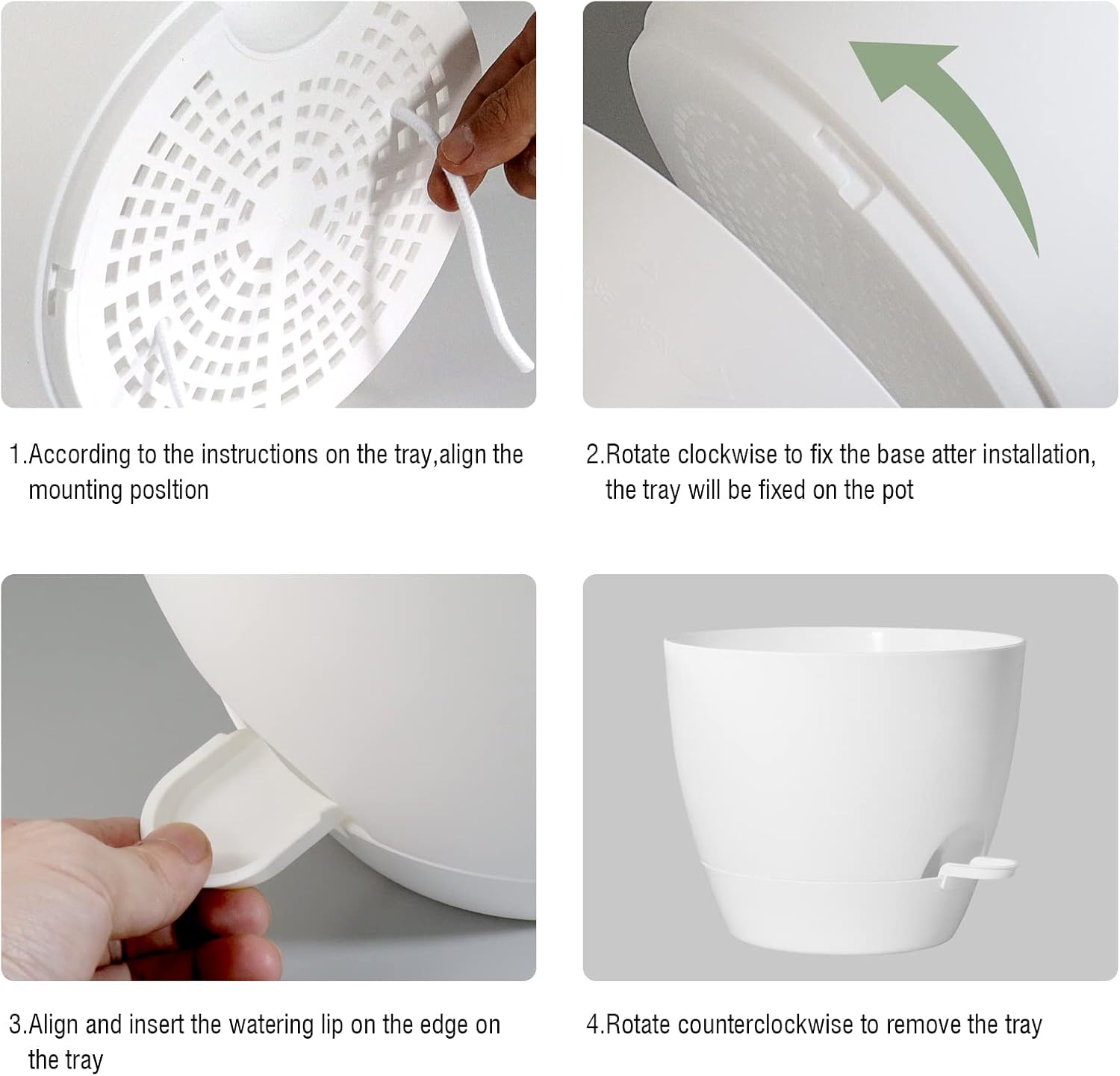 1.According to the instructions on the tray,align the mounting posltion

2.Rotate clockwise to fix the base atter installation, the tray will be fixed on the pot

3.Align and insert the watering lip on the edge on the tray

4.Rotate counterclockwise to remove the tray