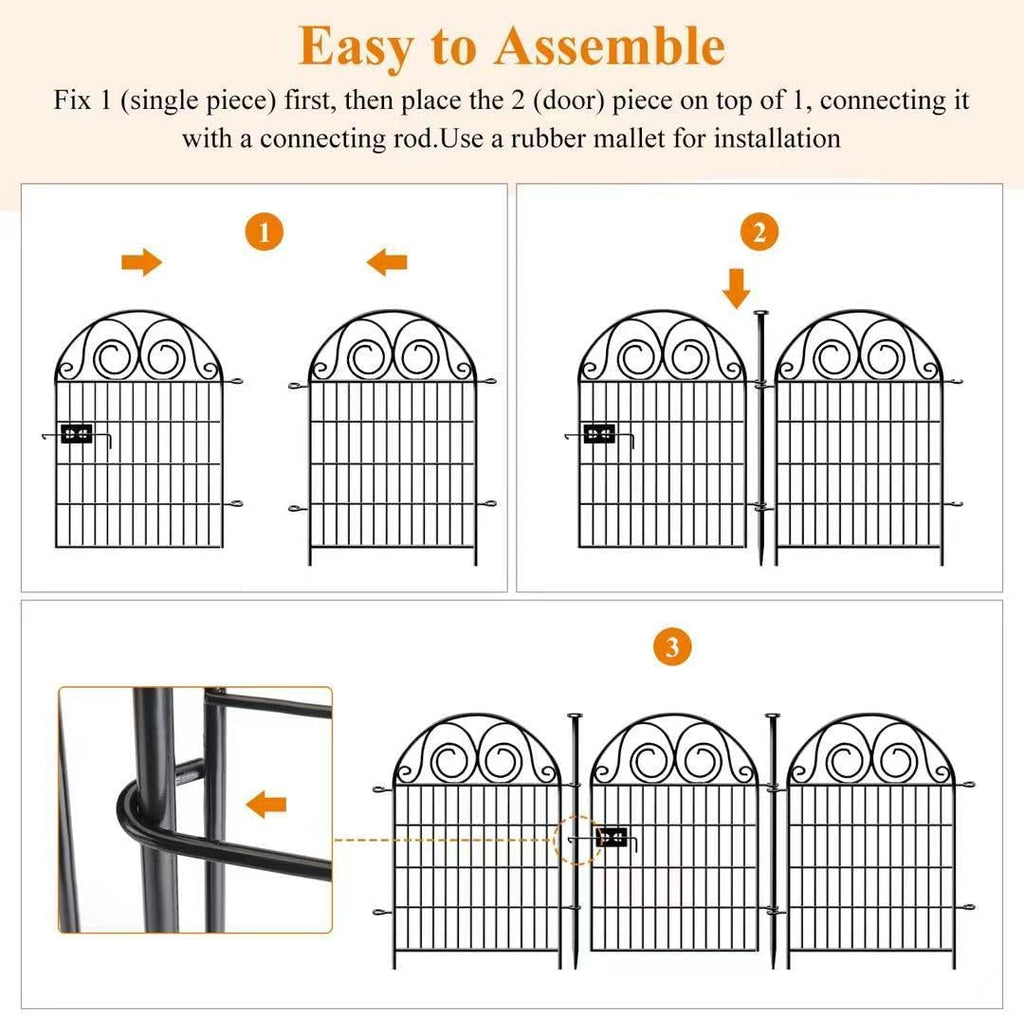 Easy to Assemble

Fix 1 (single piece) first, then place the 2 (door) piece on top of 1, connecting it with a connecting rod.Use a rubber mallet for installation

1

2

3