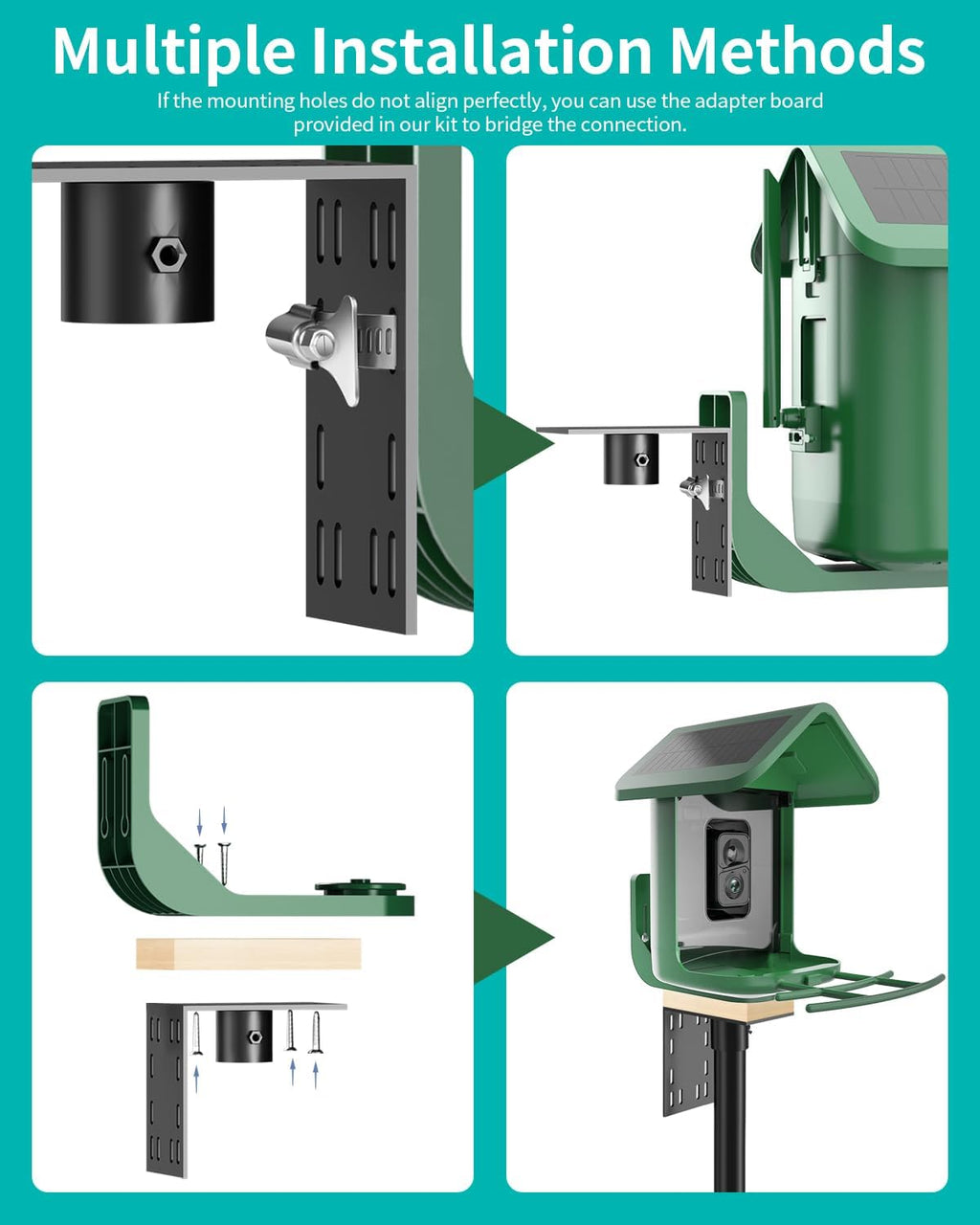 Multiple Installation Methods

If the mounting holes do not align perfectly, you can use the adapter board provided in our kit to bridge the connection.