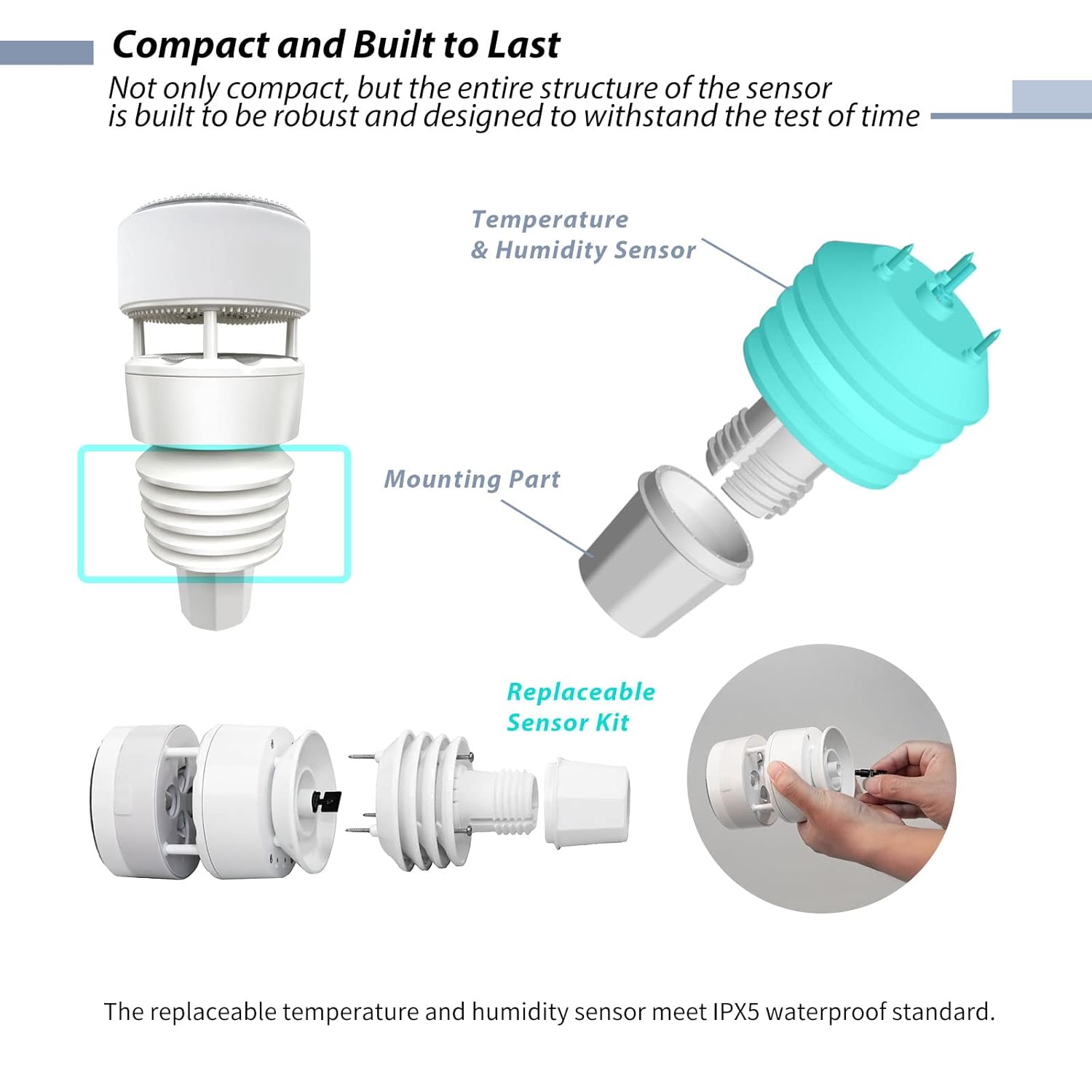 Compact and Built to Last

Not only compact, but the entire structure of the sensor is built to be robust and designed to withstand the test of time

Temperature & Humidity Sensor

Mounting Part

Replaceable Sensor Kit

The replaceable temperature and humidity sensor meet IPX5 waterproof standard.