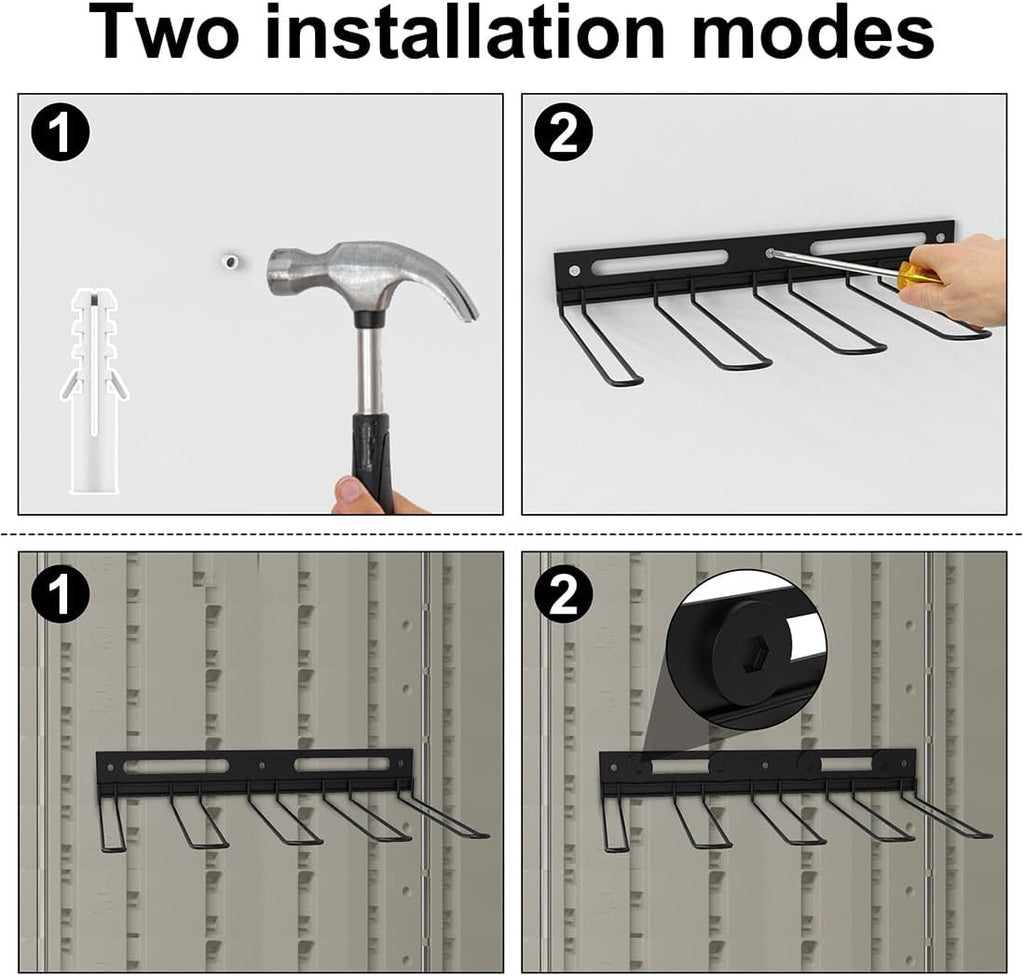 Two installation modes

1

2

1

2