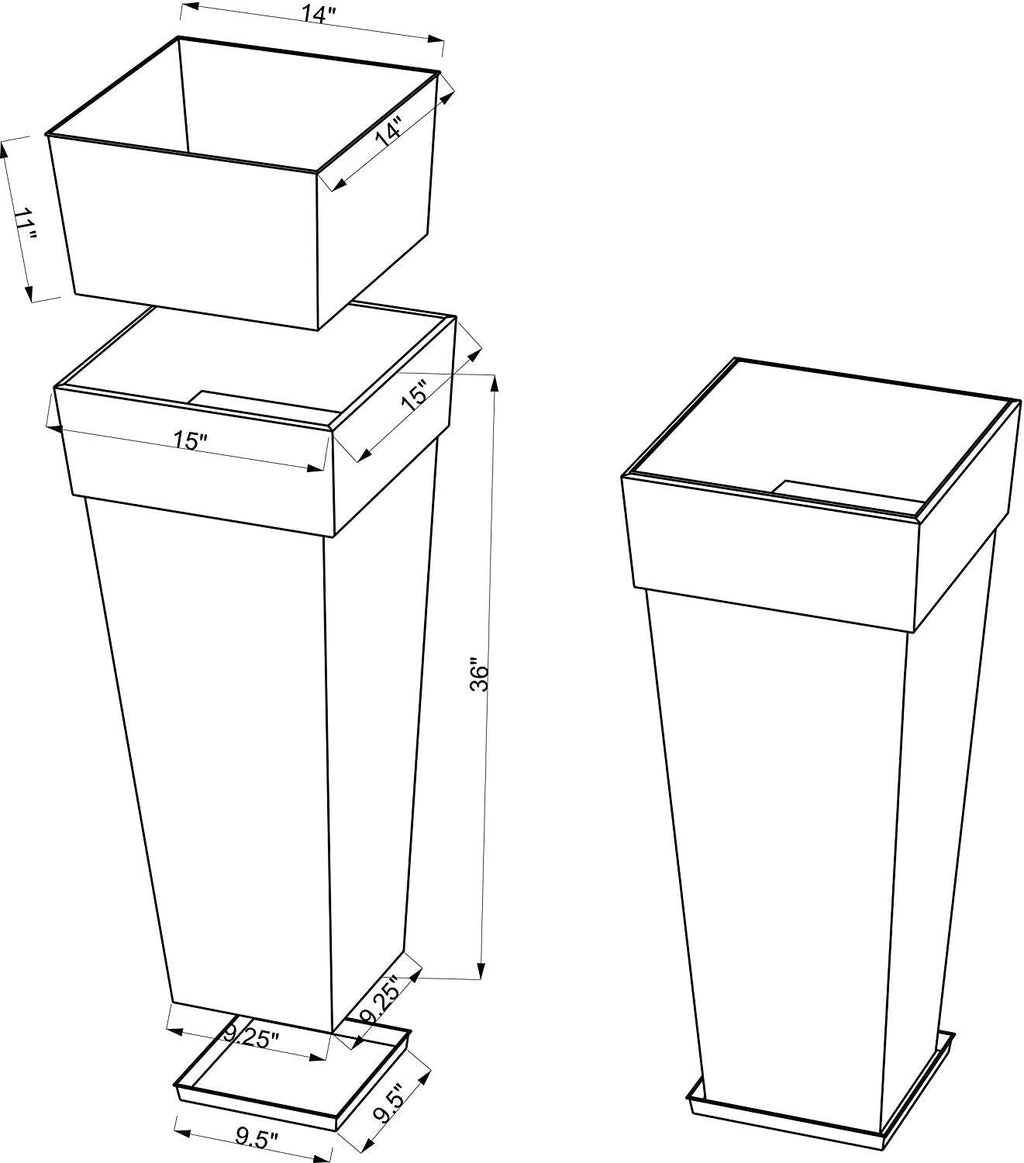 14"
14"
11"
15"
15"
36"
9.25"
9.25"
9.5"
9.5"