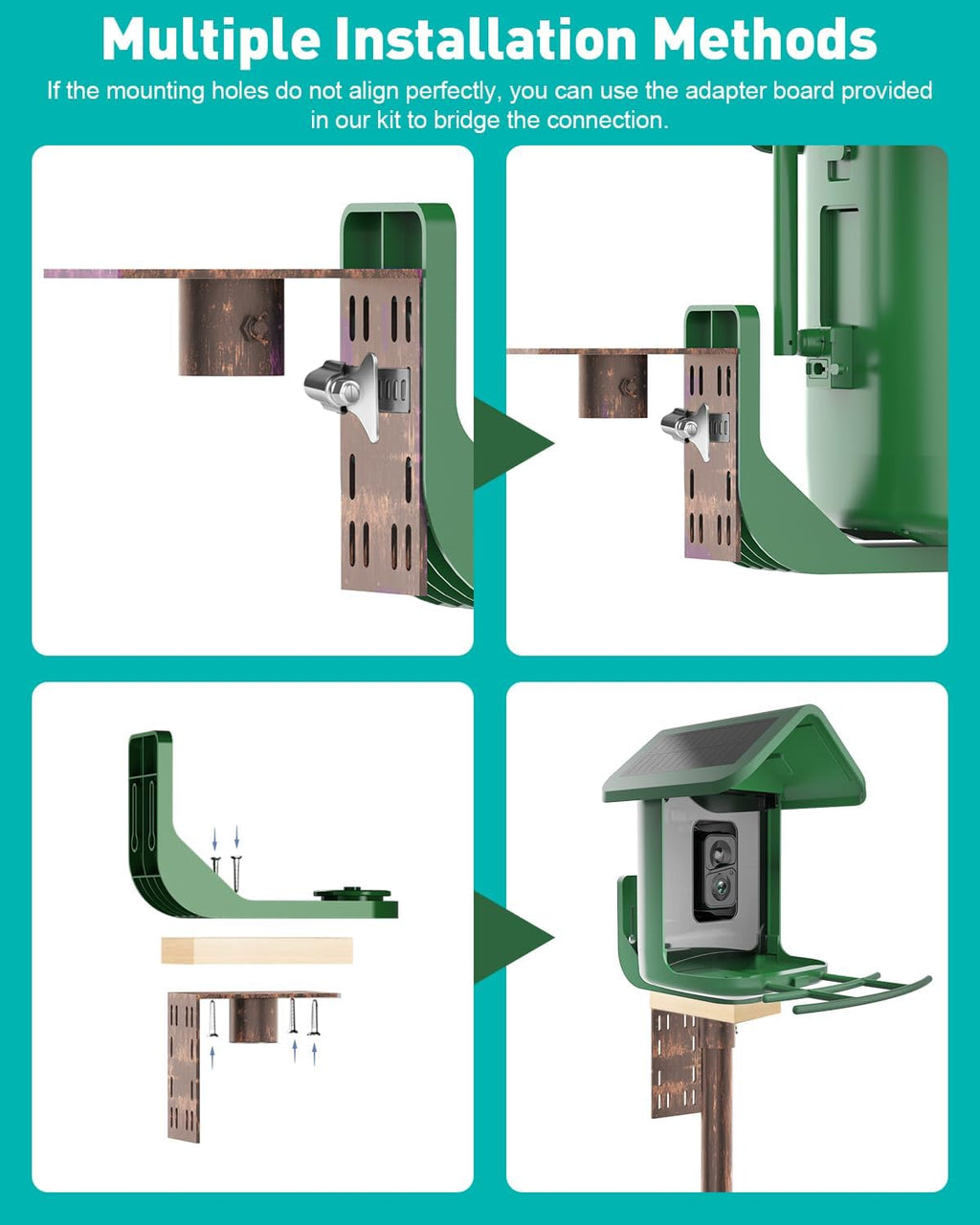 Multiple Installation Methods

If the mounting holes do not align perfectly, you can use the adapter board provided in our kit to bridge the connection.