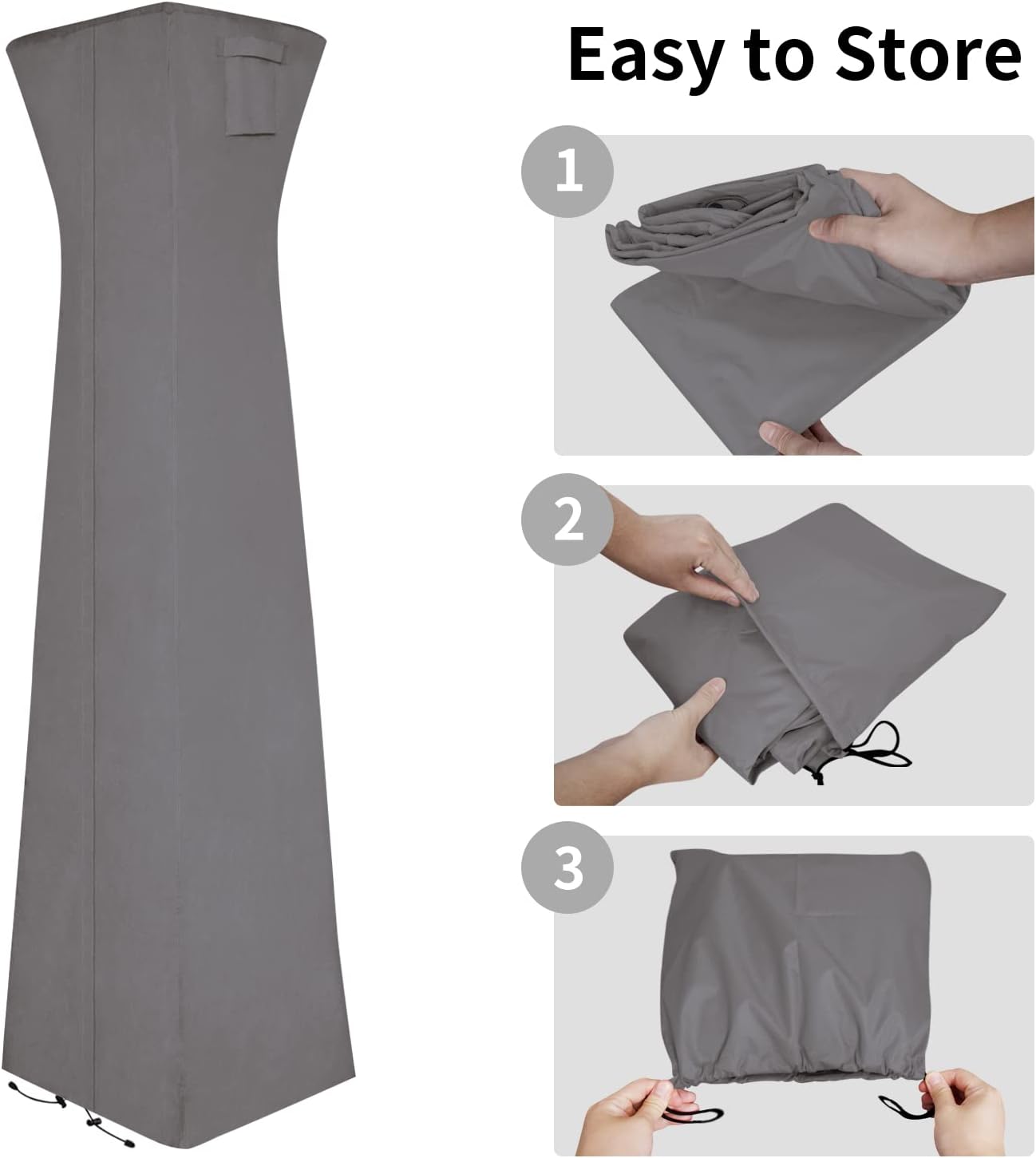 Easy to Store

1

2

3