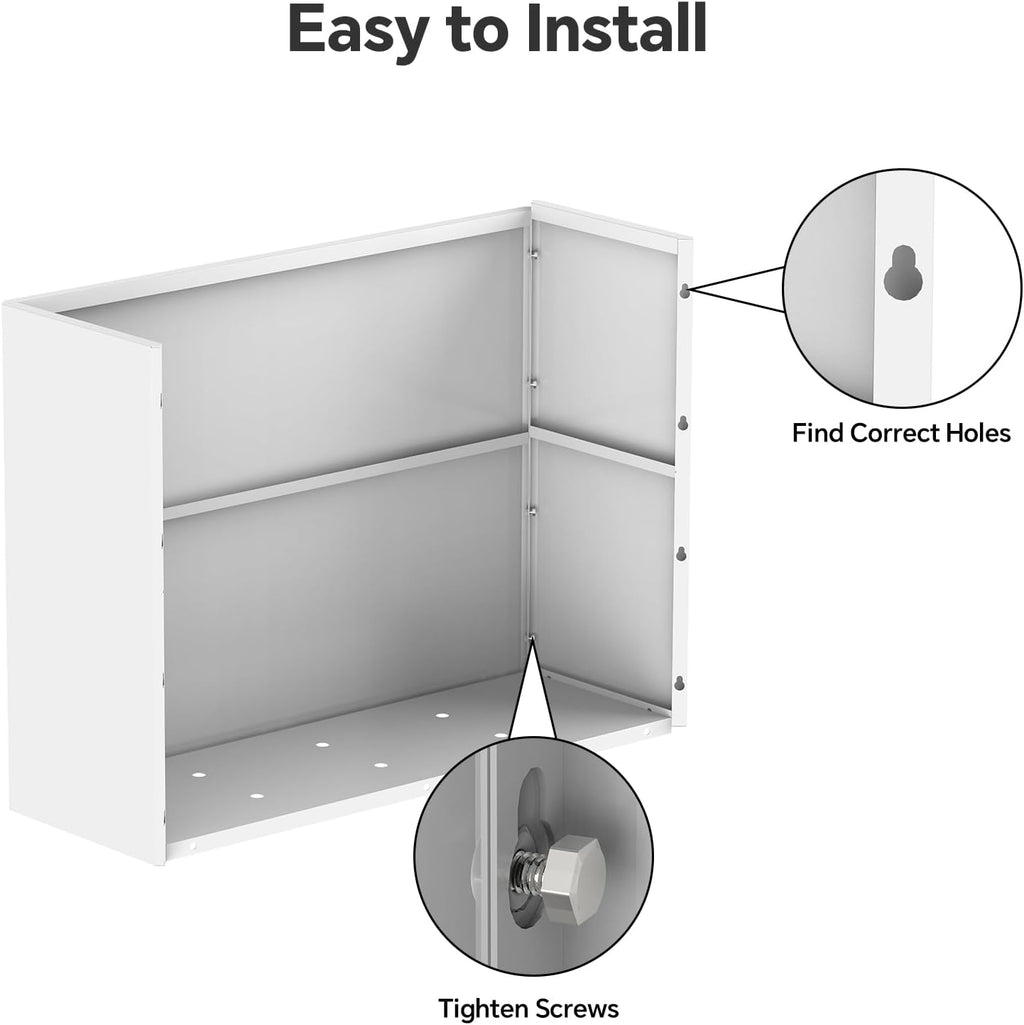 Easy to Install

Find Correct Holes

Tighten Screws